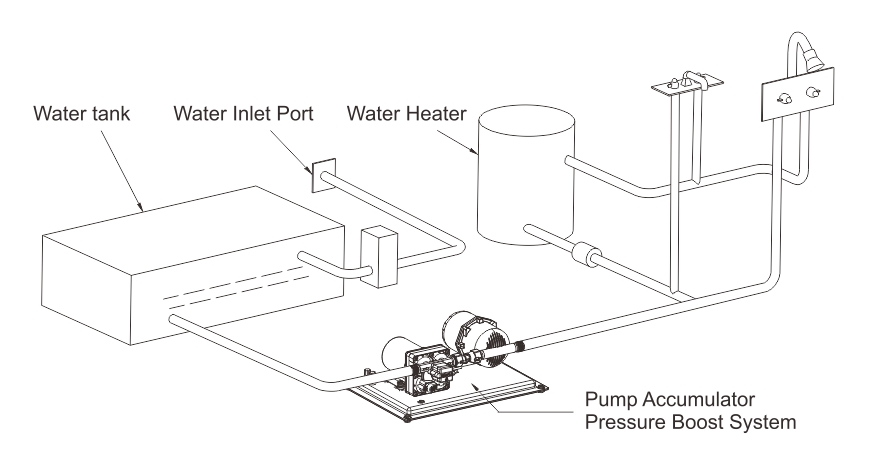 Water tank
Water Inlet Port
Water Heater
Pump Accumulator
Pressure Boost System